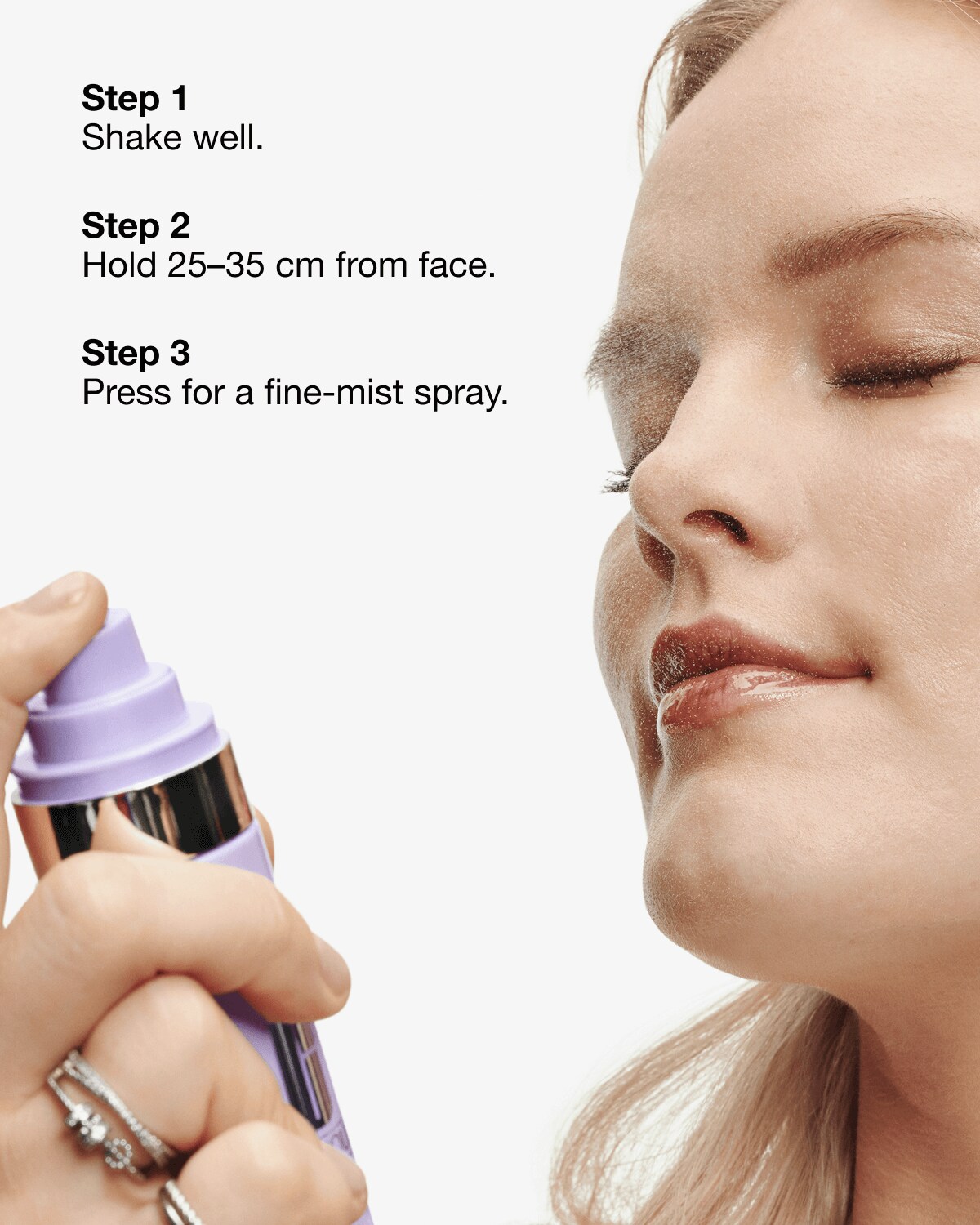 Step 1
Shake well.

Step 2
Hold 25–35 cm from face.

Step 3
Press for a fine-mist spray.